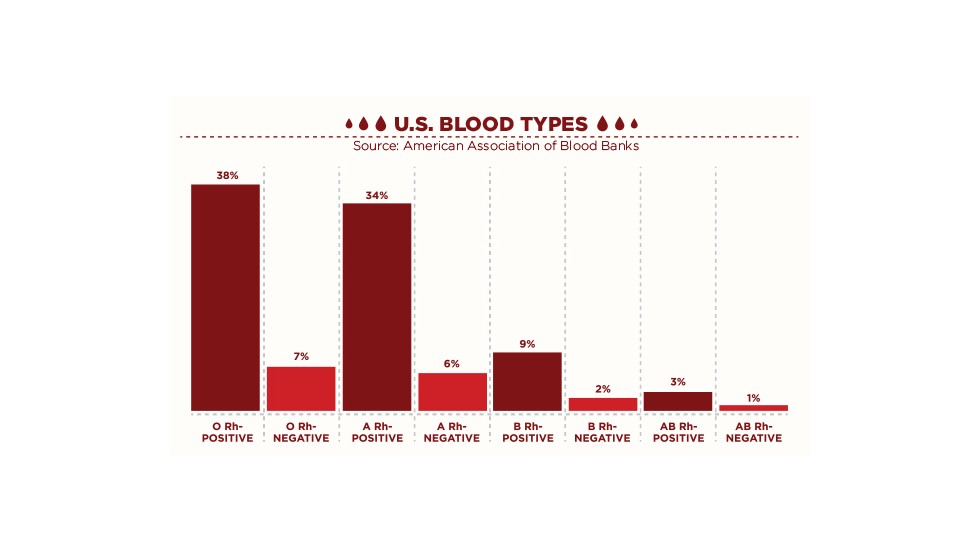 U.S. BLOOD TYPES

Source: American Association of Blood Banks

38%
7%
34%
6%
9%
2%
3%
1%

O Rh-POSITIVE
O Rh-NEGATIVE
A Rh-POSITIVE
A Rh-NEGATIVE
B Rh-POSITIVE
B Rh-NEGATIVE
AB Rh-POSITIVE
AB Rh-NEGATIVE